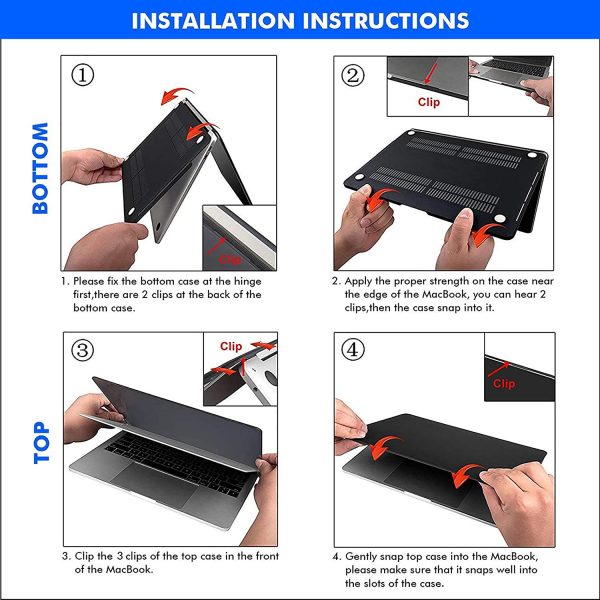 INSTALLATION INSTRUCTIONS

BOTTOM

①

Clip

1. Please fix the bottom case at the hinge first,there are 2 clips at the back of the bottom case.

②

Clip

2. Apply the proper strength on the case near the edge of the MacBook, you can hear 2 clips,then the case snap into it.

TOP

③

Clip

3. Clip the 3 clips of the top case in the front of the MacBook.

④

Clip

4. Gently snap top case into the MacBook, please make sure that it snaps well into the slots of the case.