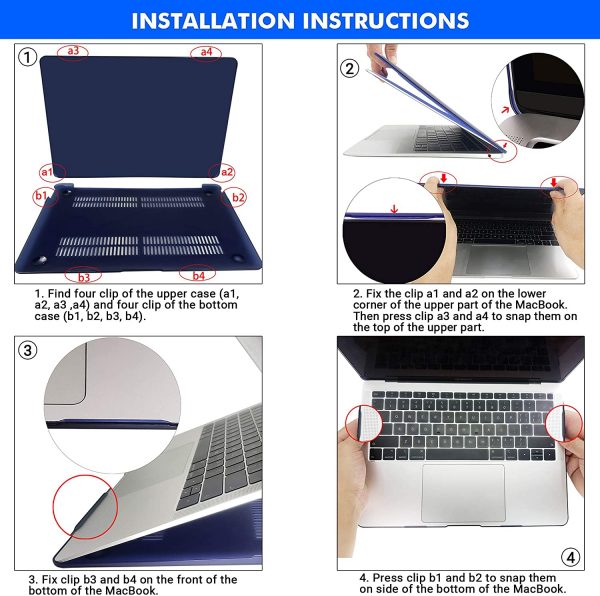 INSTALLATION INSTRUCTIONS

①

a3

a4

a1

a2

b1

b2

b3

b4

1. Find four clip of the upper case (a1, a2, a3 ,a4) and four clip of the bottom case (b1, b2, b3, b4).

②

2. Fix the clip a1 and a2 on the lower corner of the upper part of the MacBook. Then press clip a3 and a4 to snap them on the top of the upper part.

③

3. Fix clip b3 and b4 on the front of the bottom of the MacBook.

④

4. Press clip b1 and b2 to snap them on side of the bottom of the MacBook.